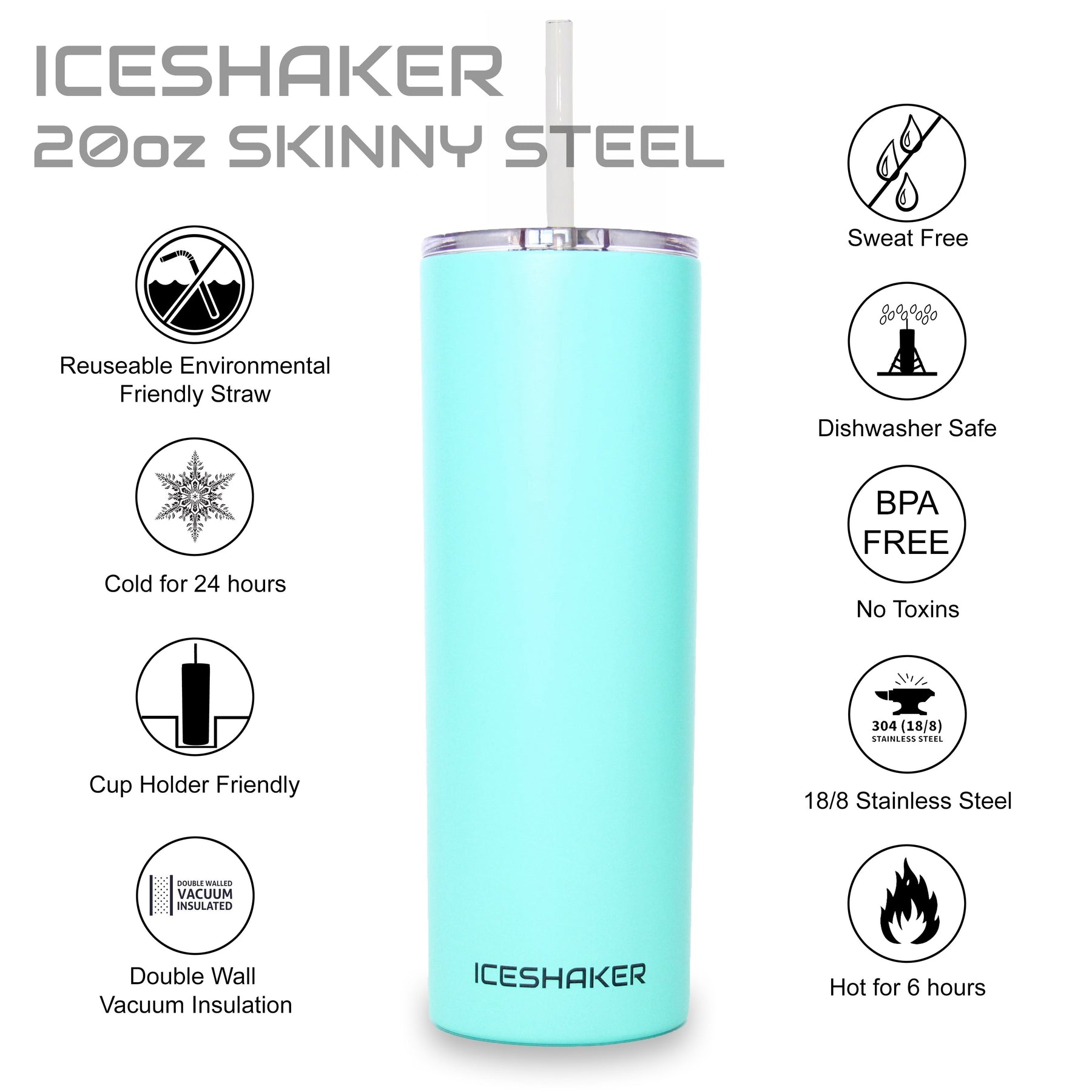 ICESHAKER
20oz SKINNY STEEL

Reuseable Environmental Friendly Straw

Cold for 24 hours

Cup Holder Friendly

DOUBLE WALLED VACUUM INSULATED

Double Wall Vacuum Insulation

ICESHAKER

Sweat Free

Dishwasher Safe

BPA FREE

No Toxins

304 (18/8) STAINLESS STEEL

18/8 Stainless Steel

Hot for 6 hours